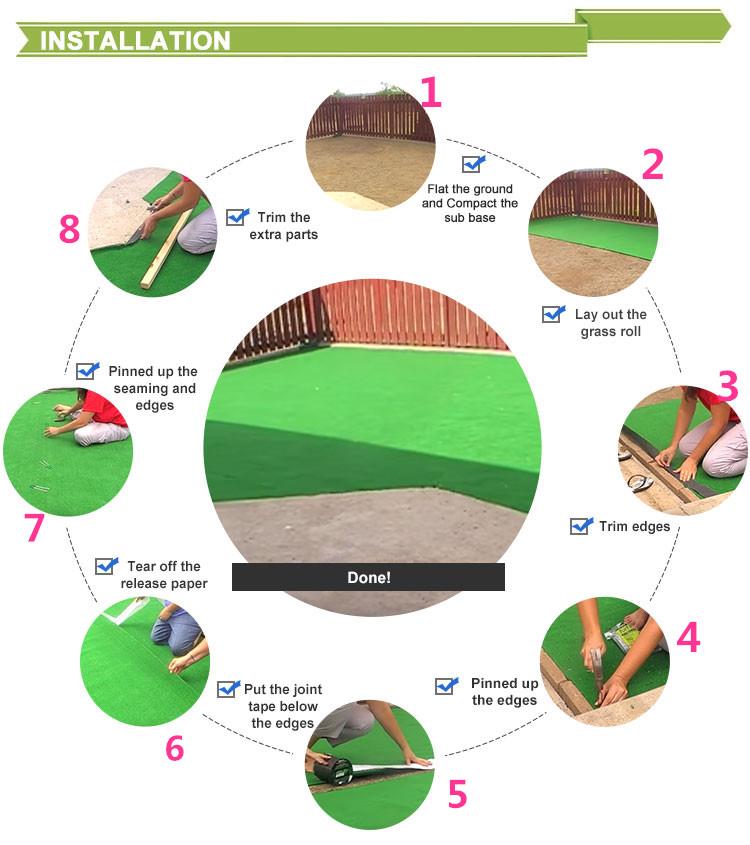 INSTALLATION

1

Flat the ground and Compact the sub base

2

Lay out the grass roll

3

Trim edges

4

Pinned up the edges

5

Put the joint tape below the edges

6

Tear off the release paper

7

Pinned up the seaming and edges

8

Trim the extra parts

Done!